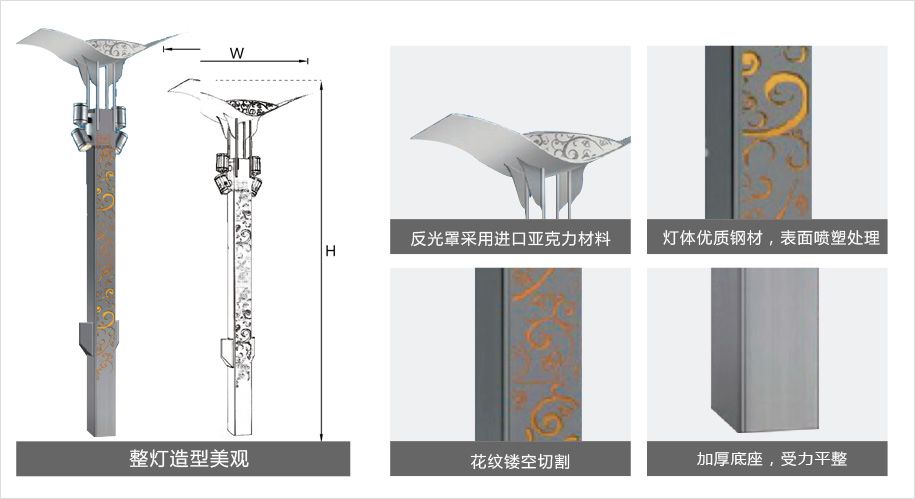 W

H

整灯造型美观

反光罩采用进口亚克力材料

灯体优质钢材，表面喷塑处理

花纹镂空切割

加厚底座，受力平整