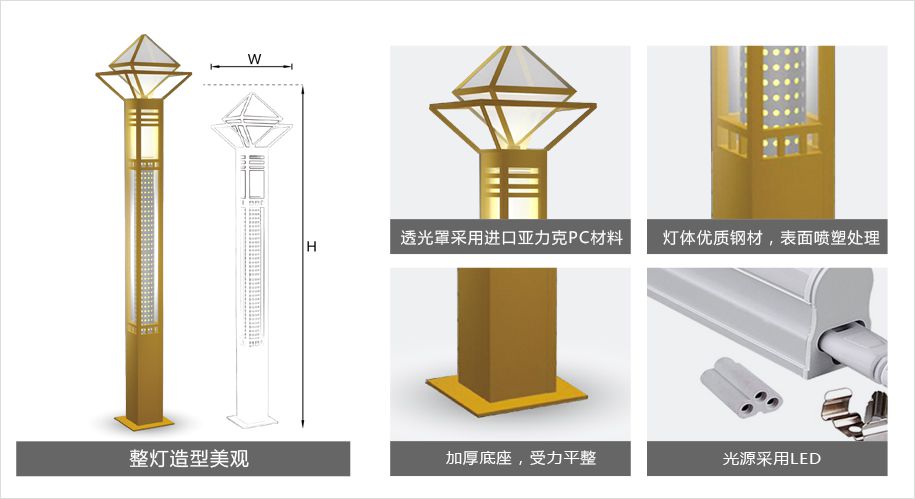 W

H

整灯造型美观

透光罩采用进口亚力克PC材料

灯体优质钢材，表面喷塑处理

加厚底座，受力平整

光源采用LED