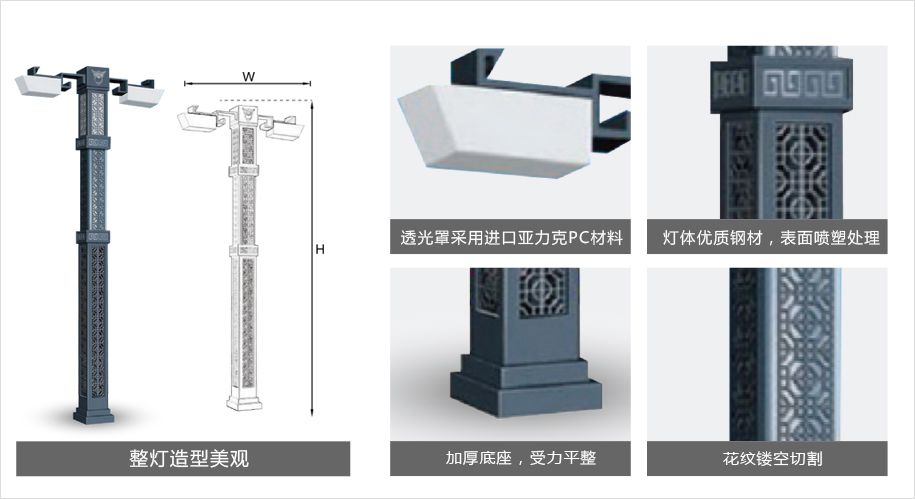 W

H

整灯造型美观

透光罩采用进口亚力克PC材料

灯体优质钢材，表面喷塑处理

加厚底座，受力平整

花纹镂空切割