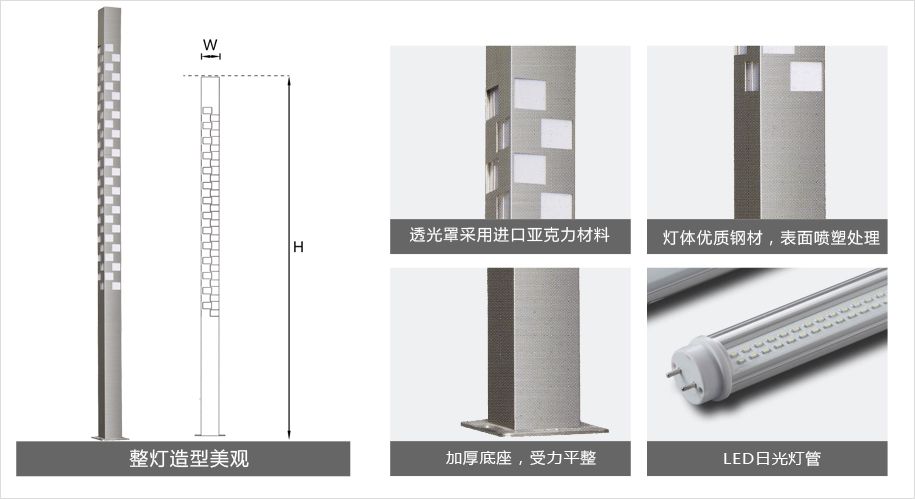 W

H

整灯造型美观

透光罩采用进口亚克力材料

灯体优质钢材，表面喷塑处理

加厚底座，受力平整

LED日光灯管