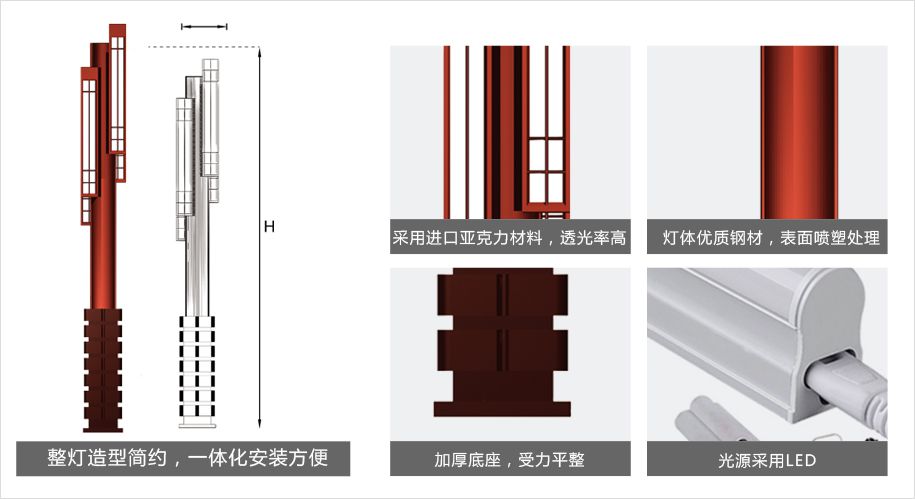 H

整灯造型简约，一体化安装方便

采用进口亚克力材料，透光率高

灯体优质钢材，表面喷塑处理

加厚底座，受力平整

光源采用LED