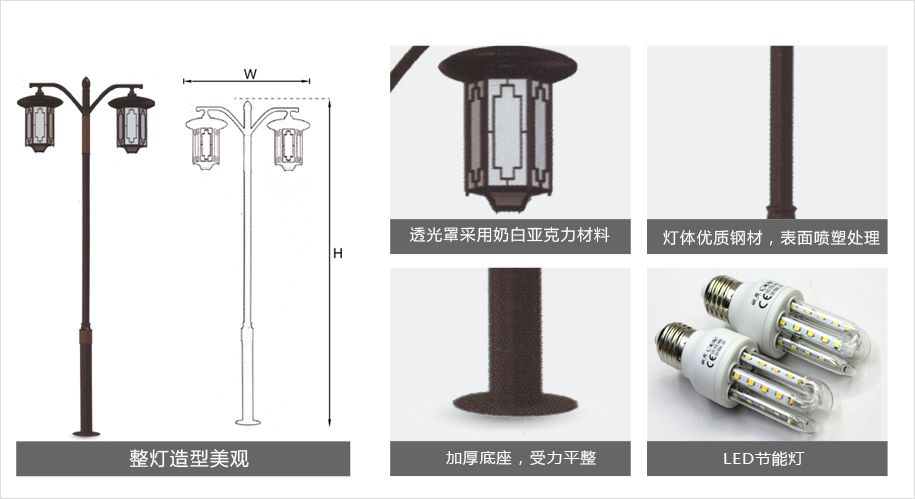 W

H

整灯造型美观

透光罩采用奶白亚克力材料

灯体优质钢材，表面喷塑处理

加厚底座，受力平整

LED节能灯