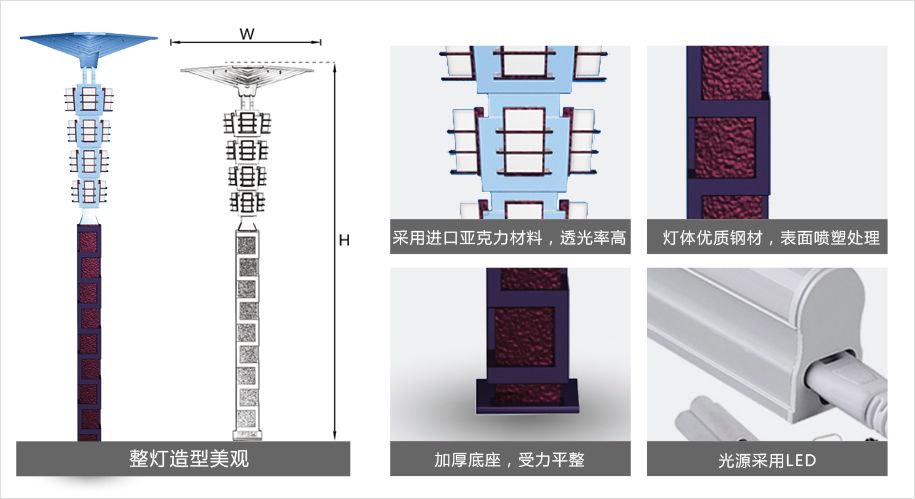 W

H

整灯造型美观

采用进口亚克力材料，透光率高

灯体优质钢材，表面喷塑处理

加厚底座，受力平整

光源采用LED