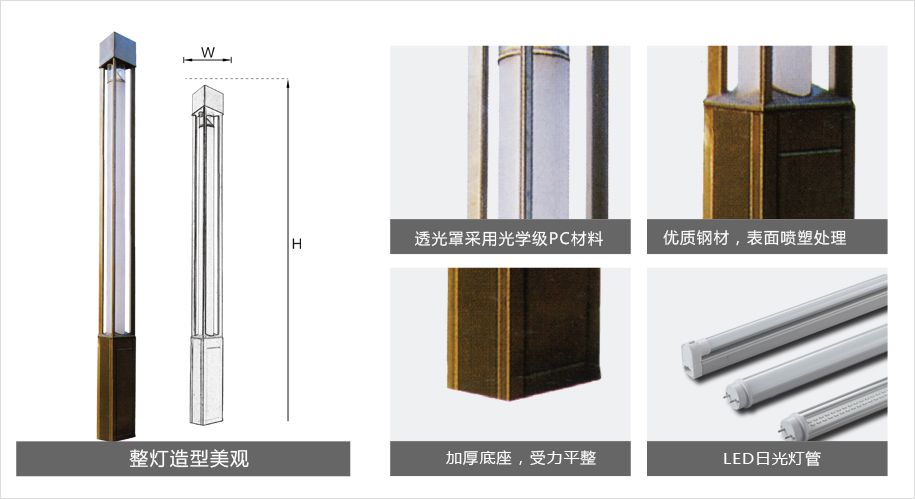 W

H

整灯造型美观

透光罩采用光学级PC材料

优质钢材，表面喷塑处理

加厚底座，受力平整

LED日光灯管