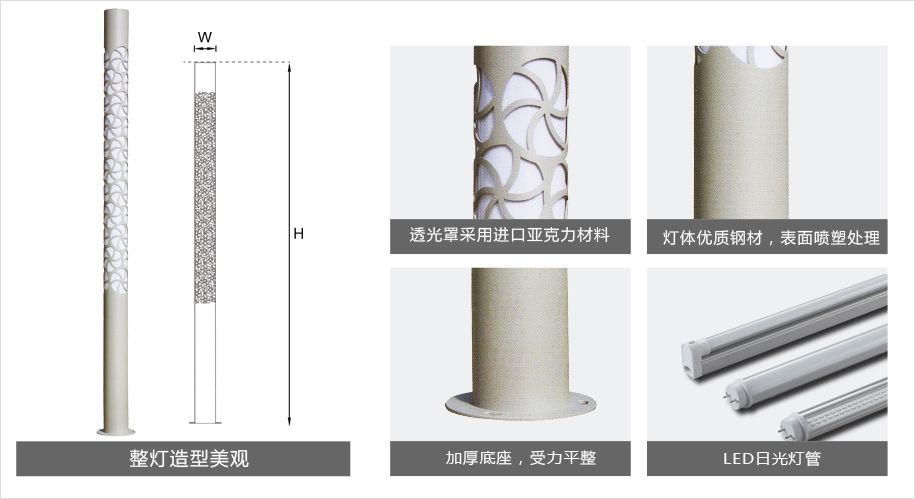 W

H

整灯造型美观

透光罩采用进口亚克力材料

灯体优质钢材，表面喷塑处理

加厚底座，受力平整

LED日光灯管