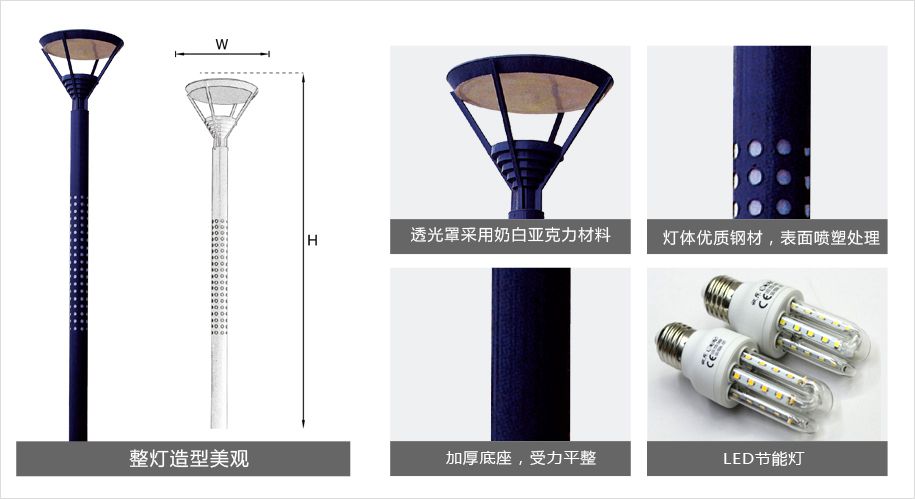 W

H

整灯造型美观

透光罩采用奶白亚克力材料

灯体优质钢材，表面喷塑处理

加厚底座，受力平整

LED节能灯