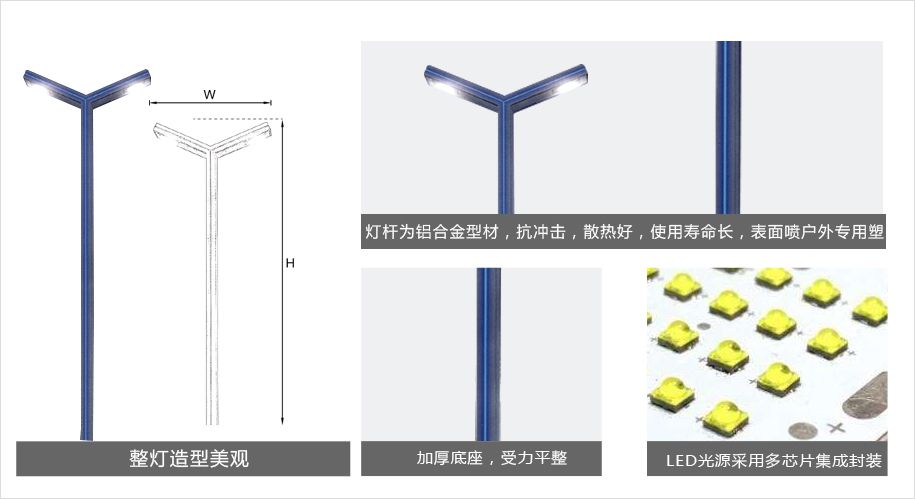 W

H

整灯造型美观

灯杆为铝合金型材，抗冲击，散热好，使用寿命长，表面喷户外专用塑

加厚底座，受力平整

LED光源采用多芯片集成封装